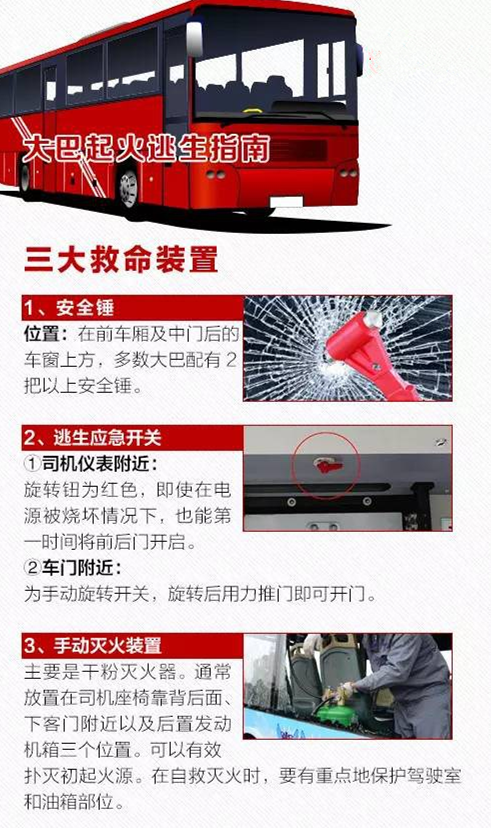 大巴起火逃生指南

三大救命装置

1、安全锤

位置：在前车厢及中门后的车窗上方，多数大巴配有2把以上安全锤。

2、逃生应急开关

①司机仪表附近：

旋转钮为红色，即使在电源被烧坏情况下，也能第一时间将前后门开启。

②车门附近：

为手动旋转开关，旋转后用力推门即可开门。

3、手动灭火装置

主要是干粉灭火器。通常放置在司机座椅靠背后面、下客门附近以及后置发动机箱三个位置。可以有效扑灭初起火源。在自救灭火时，要有重点地保护驾驶室和油箱部位。